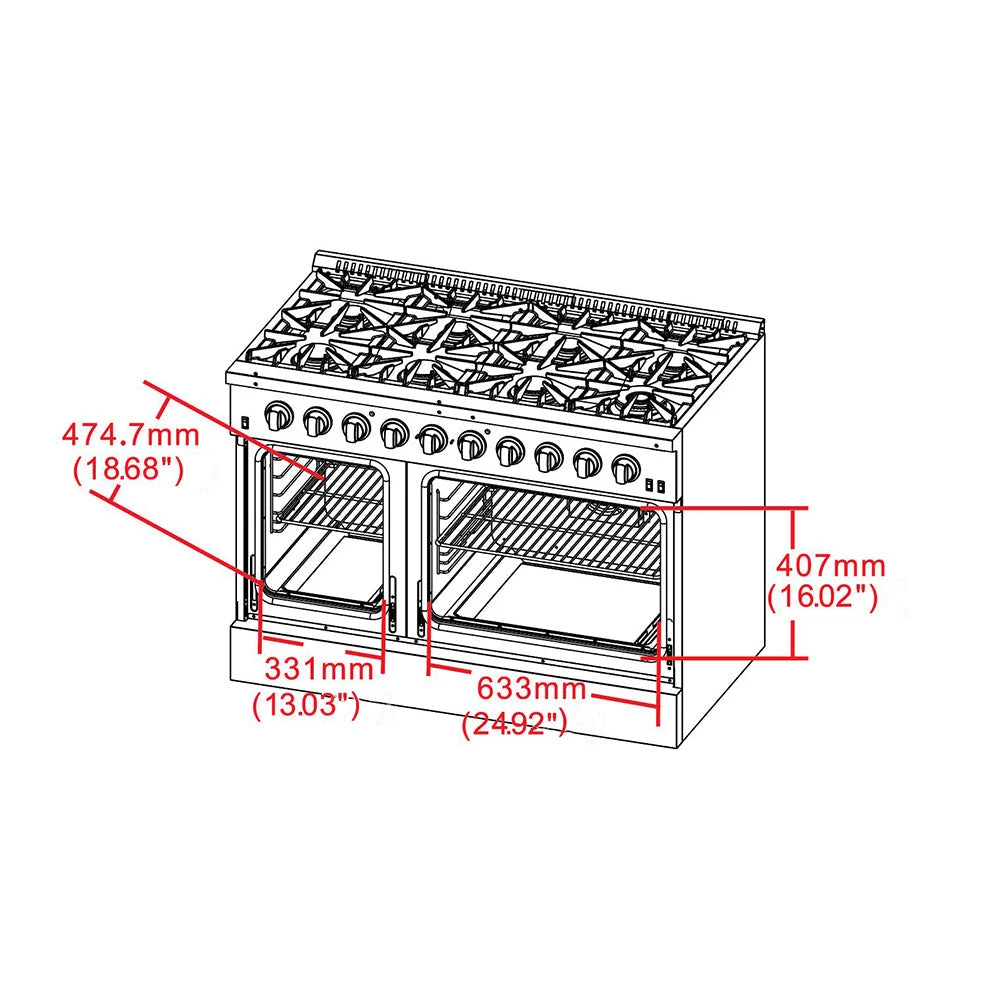 474.7mm
(18.68")

407mm
(16.02")

331mm
(13.03")

633mm
(24.92")