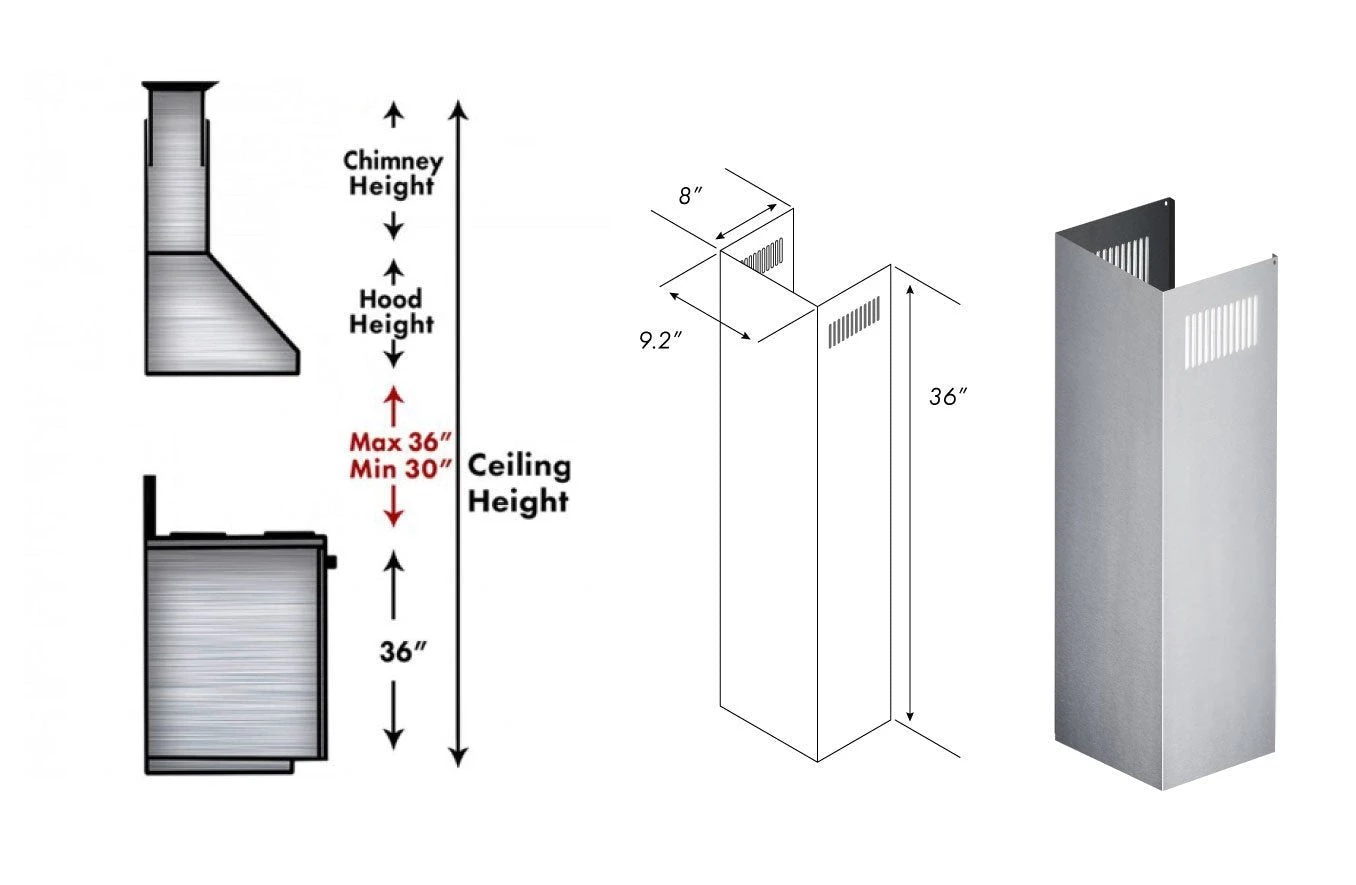 Chimney Height

Hood Height

Max 36″
Min 30″

Ceiling Height

36″

8″

9.2″

36″