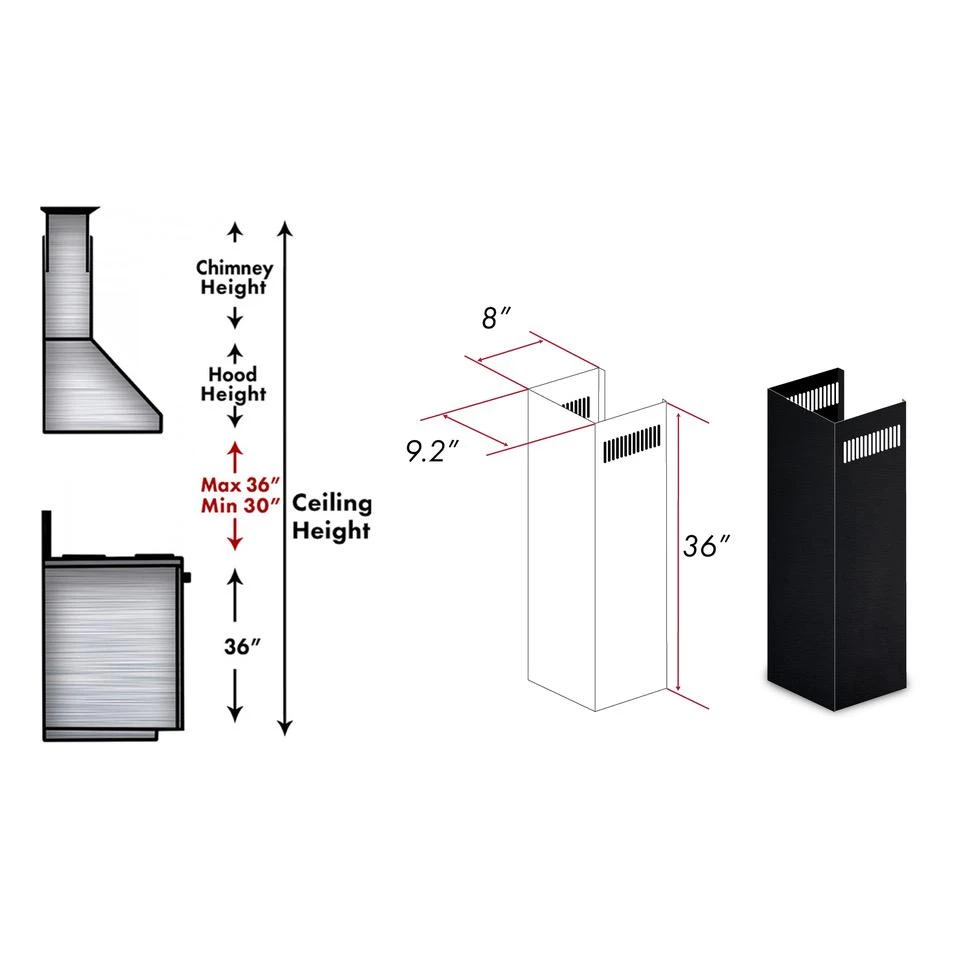 Chimney Height

Hood Height

Max 36″
Min 30″

Ceiling Height

36″

8″

9.2″

36″