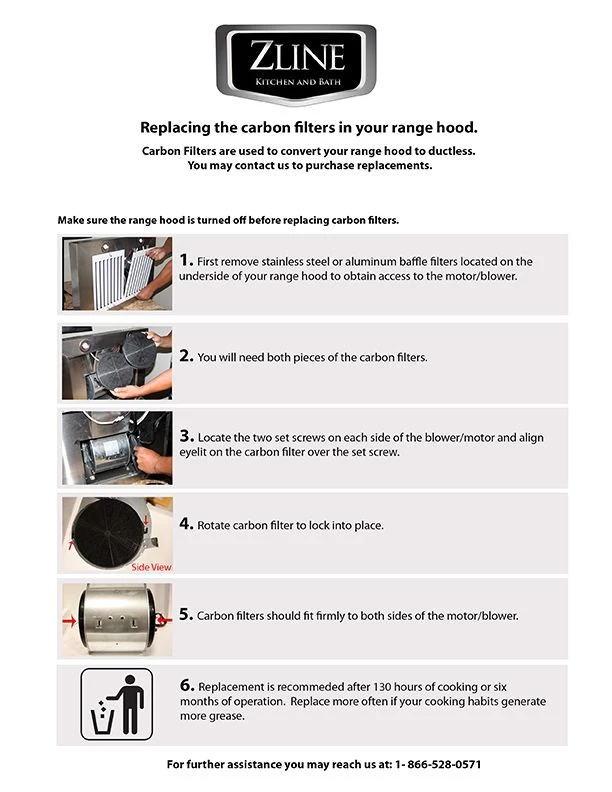 ZLINE
KITCHEN AND BATH

Replacing the carbon filters in your range hood.

Carbon Filters are used to convert your range hood to ductless. You may contact us to purchase replacements.

Make sure the range hood is turned off before replacing carbon filters.

1. First remove stainless steel or aluminum baffle filters located on the underside of your range hood to obtain access to the motor/blower.

2. You will need both pieces of the carbon filters.

3. Locate the two set screws on each side of the blower/motor and align eyelit on the carbon filter over the set screw.

Side View

4. Rotate carbon filter to lock into place.

5. Carbon filters should fit firmly to both sides of the motor/blower.

6. Replacement is recommeded after 130 hours of cooking or six months of operation. Replace more often if your cooking habits generate more grease.

For further assistance you may reach us at: 1- 866-528-0571